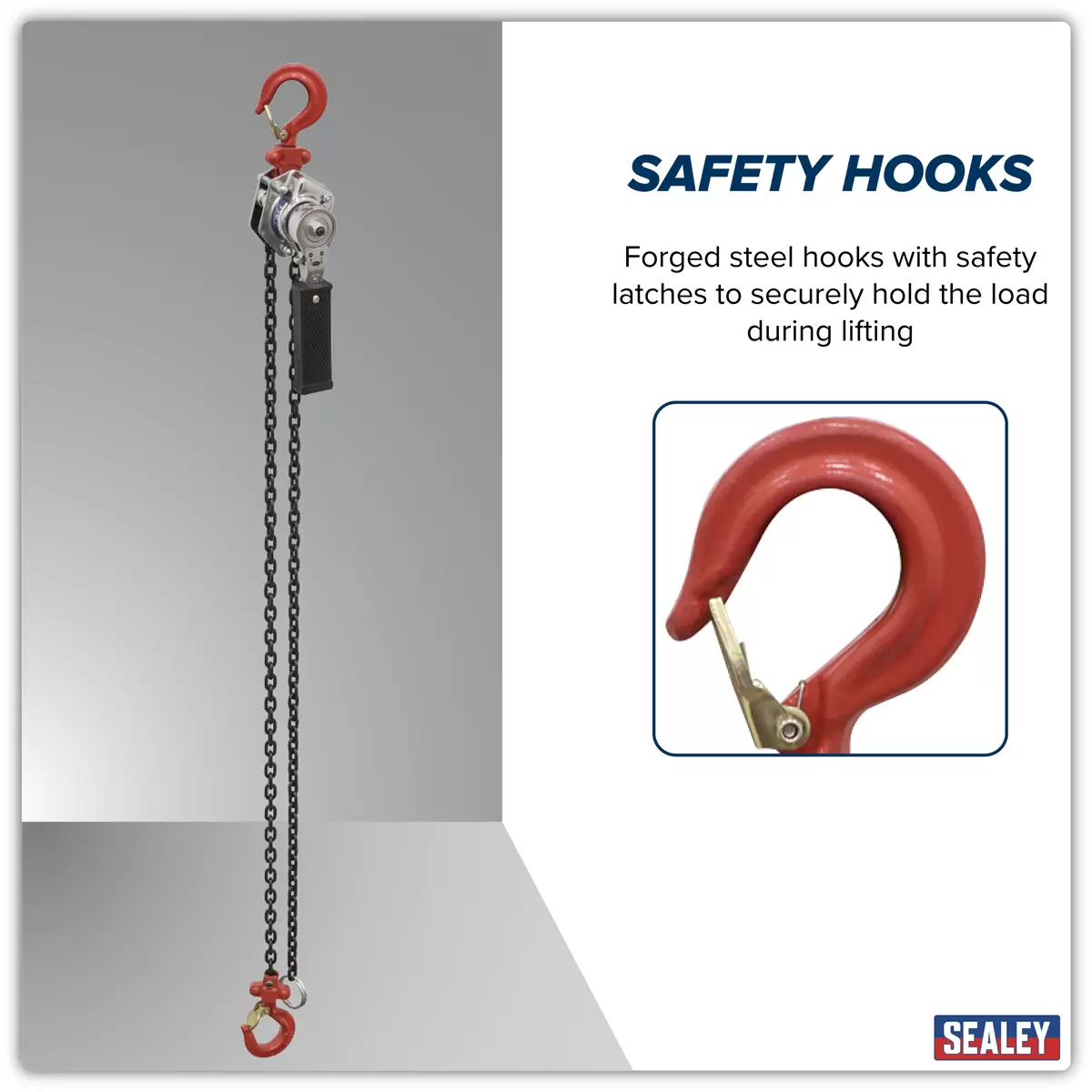 SAFETY HOOKS

Forged steel hooks with safety latches to securely hold the load during lifting

SEALEY